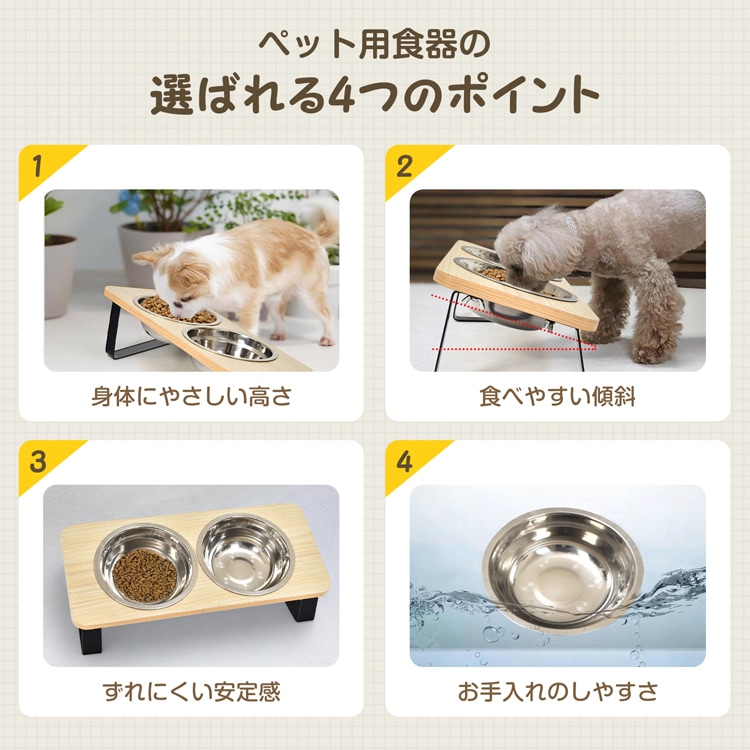 ペット用食器の
選ばれる4つのポイント

1
身体にやさしい高さ

2
食べやすい傾斜

3
ずれにくい安定感

4
お手入れのしやすさ