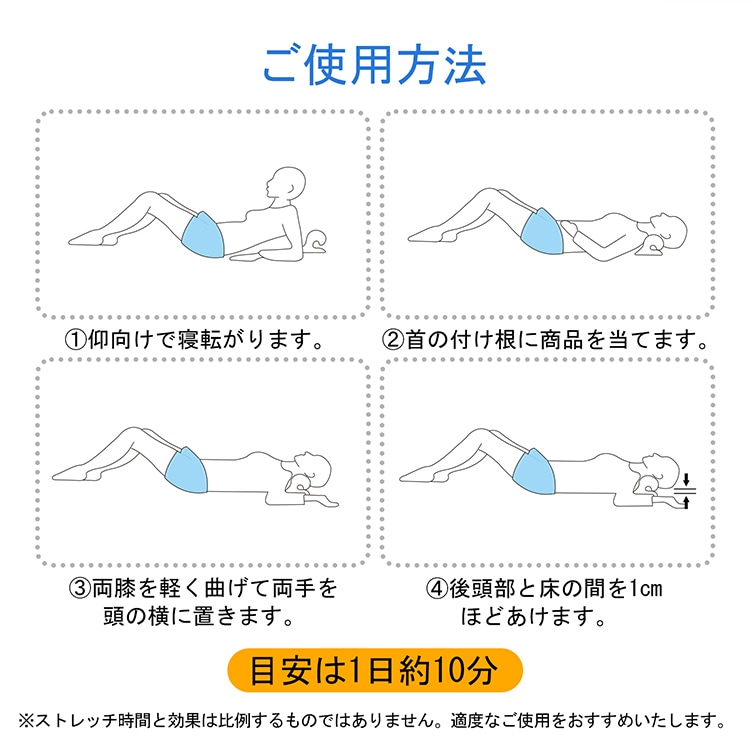 ご使用方法

①仰向けで寝転がります。

②首の付け根に商品を当てます。

③両膝を軽く曲げて両手を頭の横に置きます。

④後頭部と床の間を1㎝ほどあけます。

目安は1日約10分

※ストレッチ時間と効果は比例するものではありません。適度なご使用をおすすめいたします。