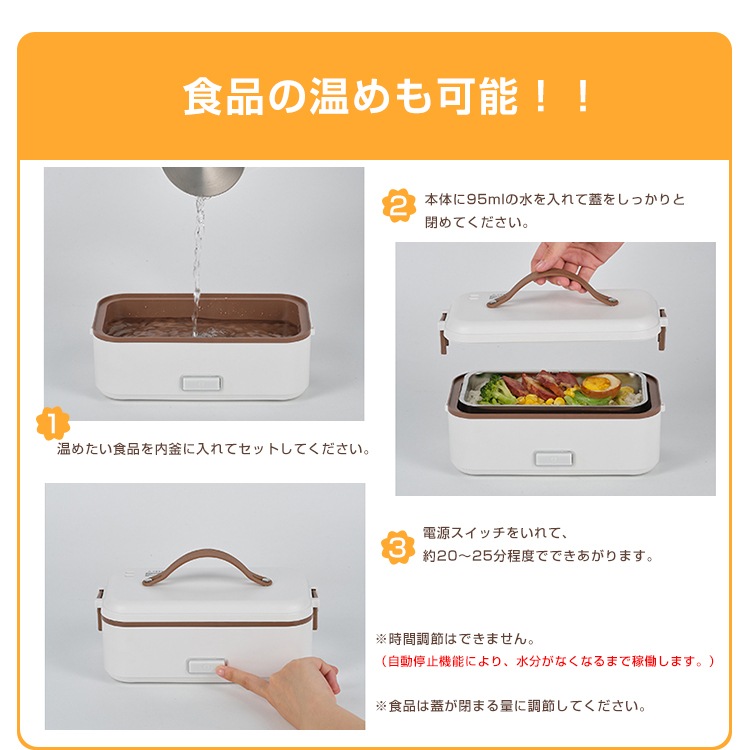 食品の温めも可能！！

1
温めたい食品を内釜に入れてセットしてください。

2
本体に95mlの水を入れて蓋をしっかりと閉めてください。

3
電源スイッチをいれて、約20～25分程度でできあがります。

※時間調節はできません。
（自動停止機能により、水分がなくなるまで稼働します。）

※食品は蓋が閉まる量に調節してください。